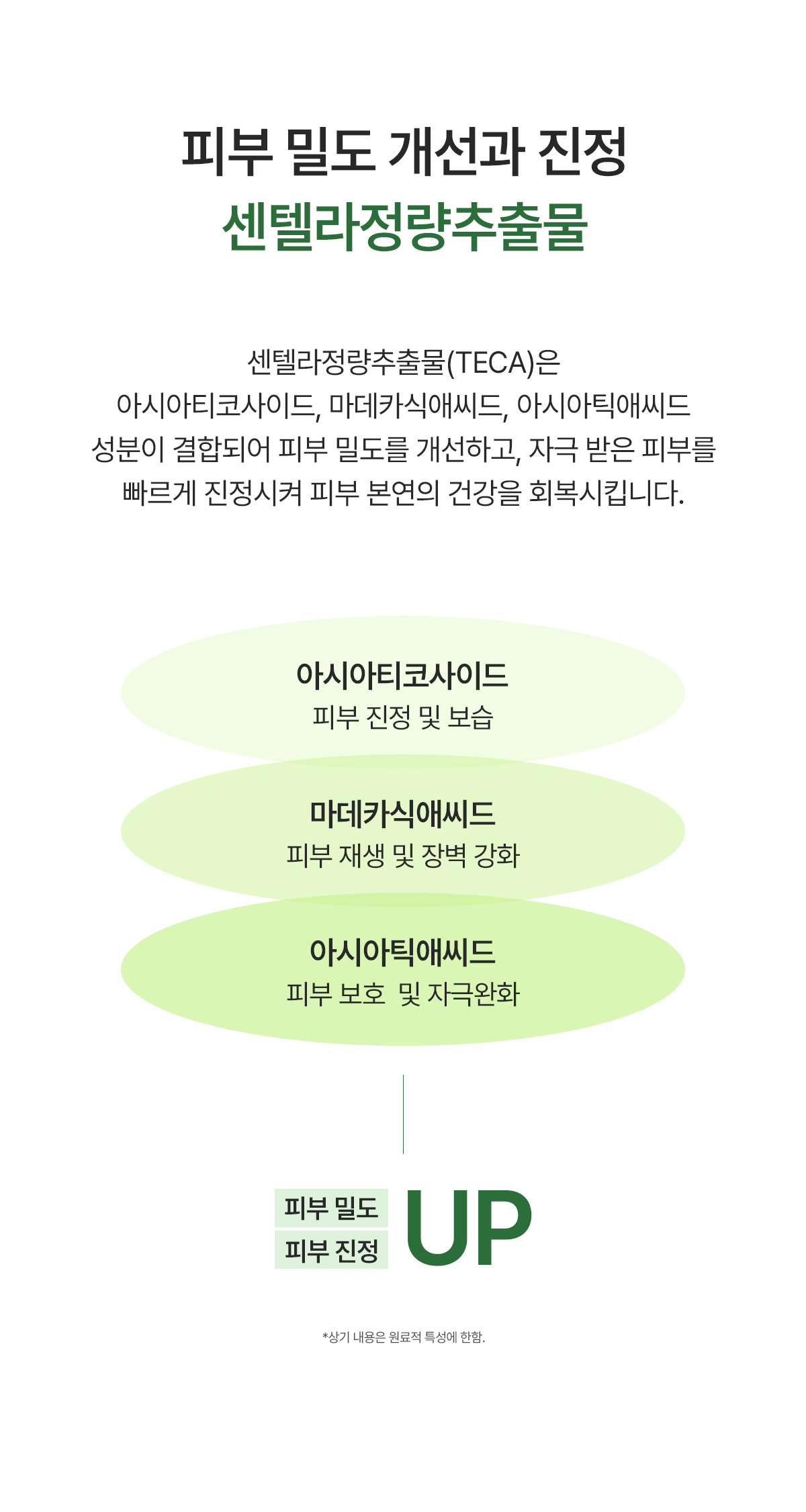 피부 밀도 개선과 진정
센텔라정량추출물

센텔라정량추출물(TECA)은 아시아티코사이드, 마데카식애씨드, 아시아틱애씨드 성분이 결합되어 피부 밀도를 개선하고, 자극 받은 피부를 빠르게 진정시켜 피부 본연의 건강을 회복시킵니다.

아시아티코사이드
피부 진정 및 보습

마데카식애씨드
피부 재생 및 장벽 강화

아시아틱애씨드
피부 보호 및 자극완화

피부 밀도
피부 진정
UP

*상기 내용은 원료적 특성에 한함.